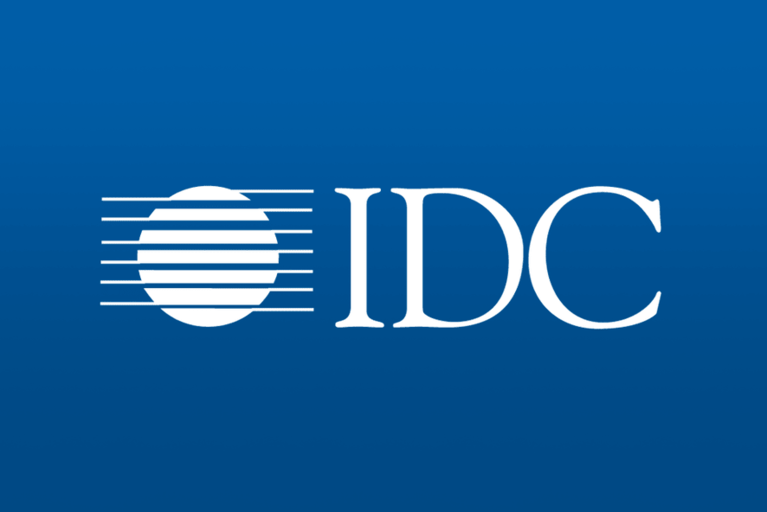 IDC