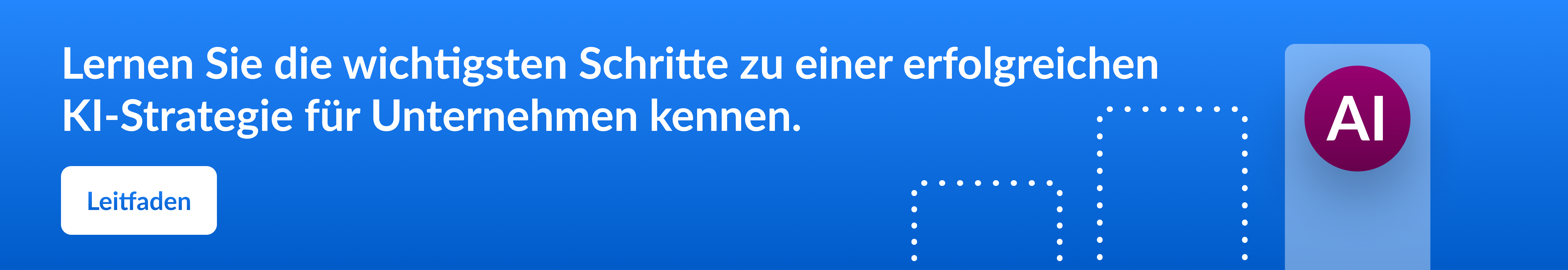 Lernen Sie die wichtigsten Schritte zu einer erfolgreichen KI-Strategie für Unternehmen kennen.

Leitfaden

AI