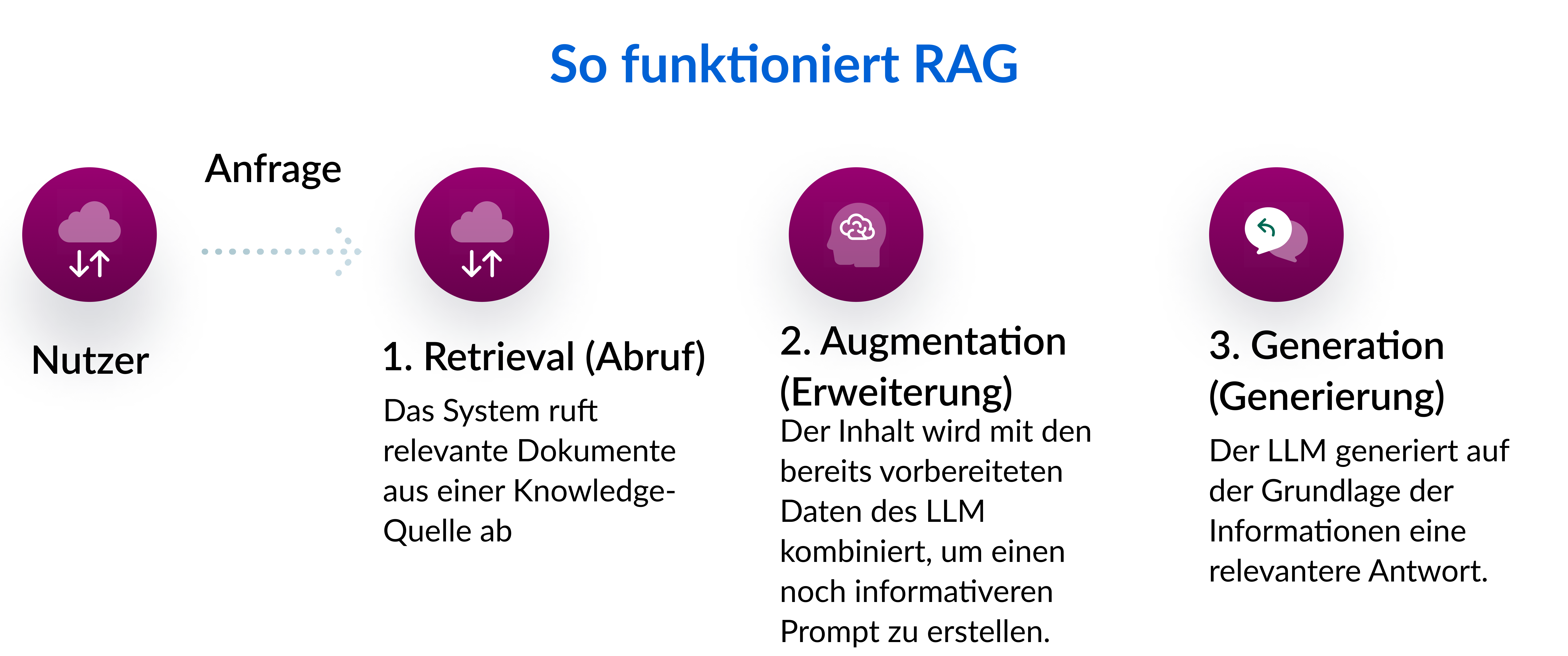 So funktioniert RAG

Anfrage

Nutzer

1. Retrieval (Abruf)

Das System ruft relevante Dokumente aus einer Knowledge-Quelle ab

2. Augmentation (Erweiterung)

Der Inhalt wird mit den bereits vorbereiteten Daten des LLM kombiniert, um einen noch informativeren Prompt zu erstellen.

3. Generation (Generierung)

Der LLM generiert auf der Grundlage der Informationen eine relevantere Antwort.