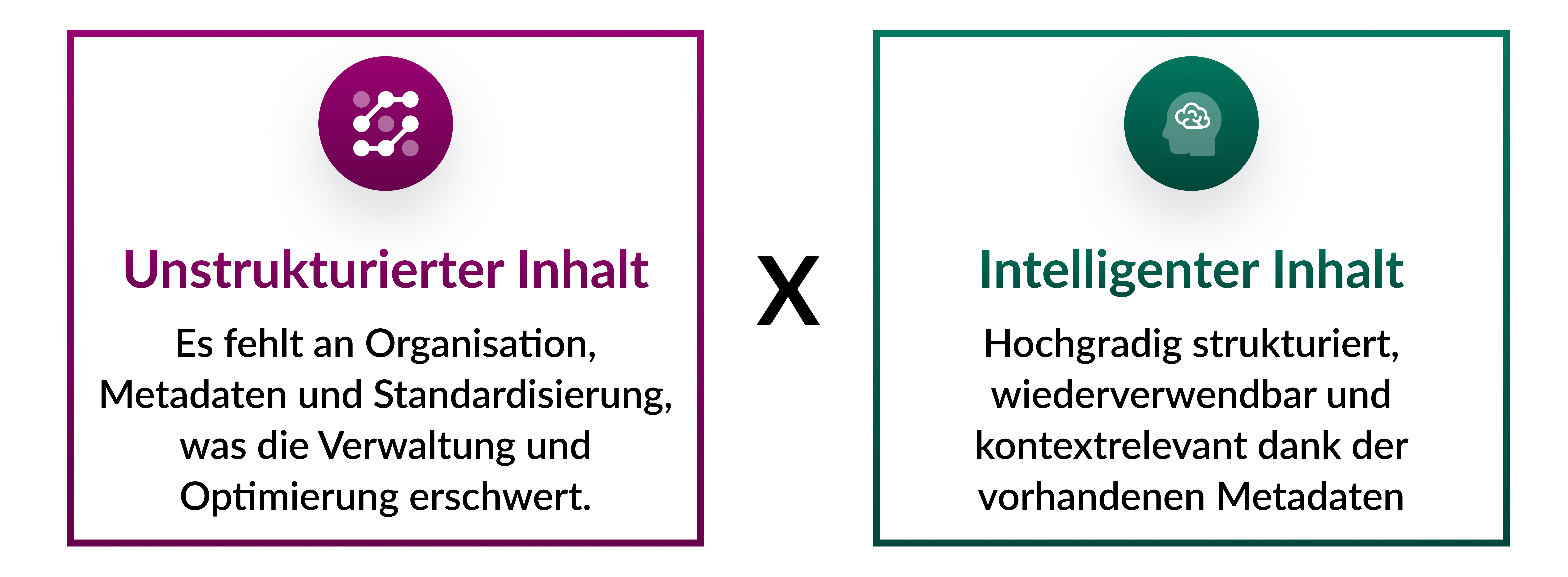 Unstrukturierter Inhalt

Es fehlt an Organisation, Metadaten und Standardisierung, was die Verwaltung und Optimierung erschwert.

X

Intelligenter Inhalt

Hochgradig strukturiert, wiederverwendbar und kontextrelevant dank der vorhandenen Metadaten