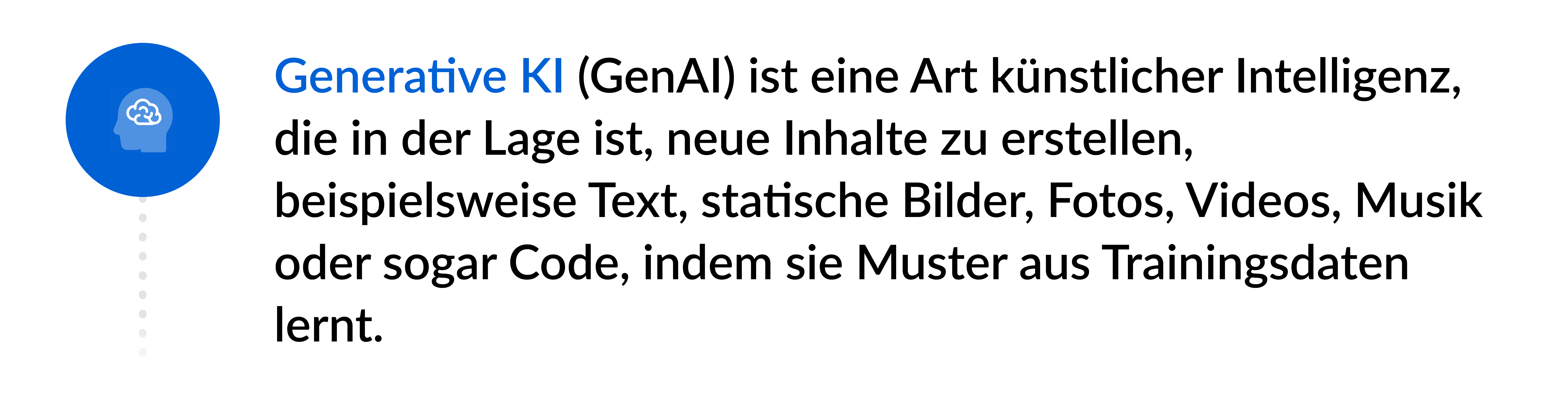 Generative KI (GenAI) ist eine Art künstlicher Intelligenz, die in der Lage ist, neue Inhalte zu erstellen, beispielsweise Text, statische Bilder, Fotos, Videos, Musik oder sogar Code, indem sie Muster aus Trainingsdaten lernt.