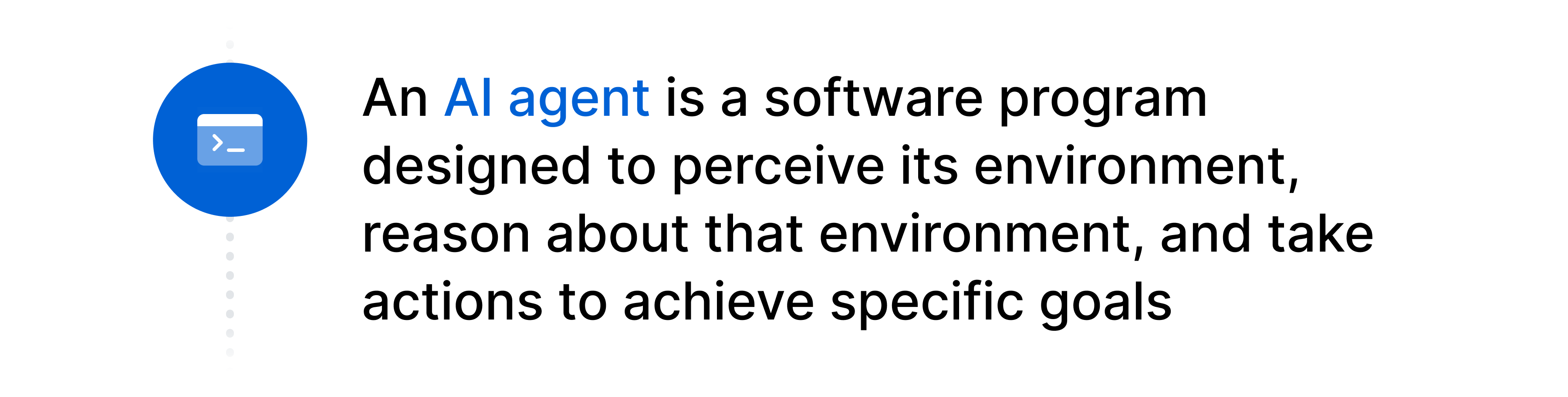 An AI agent is a software program designed to perceive its environment, reason about that environment, and take actions to achieve specific goals