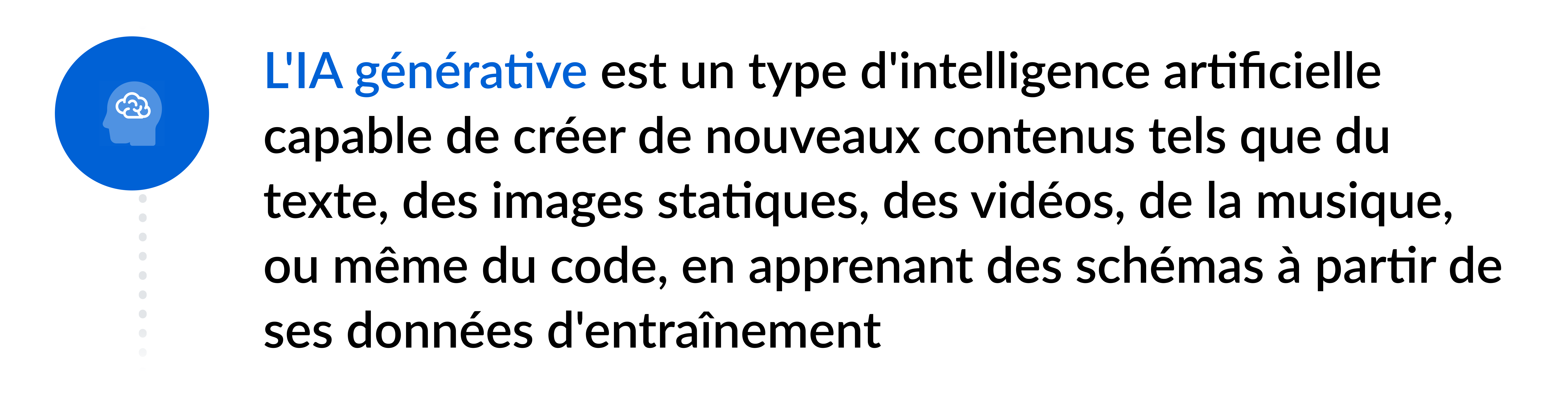 L'IA générative est un type d'intelligence artificielle capable de créer de nouveaux contenus tels que du texte, des images statiques, des vidéos, de la musique, ou même du code, en apprenant des schémas à partir de ses données d'entraînement